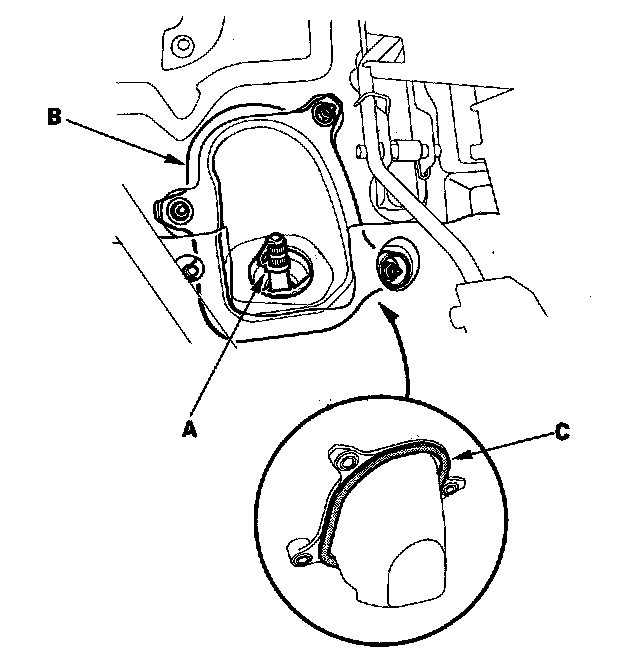 B
A
C