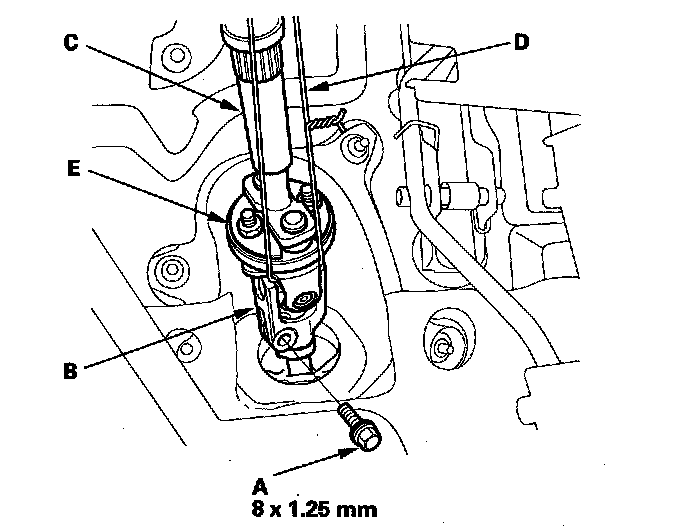 C
D
E
B
A
8 x 1.25 mm