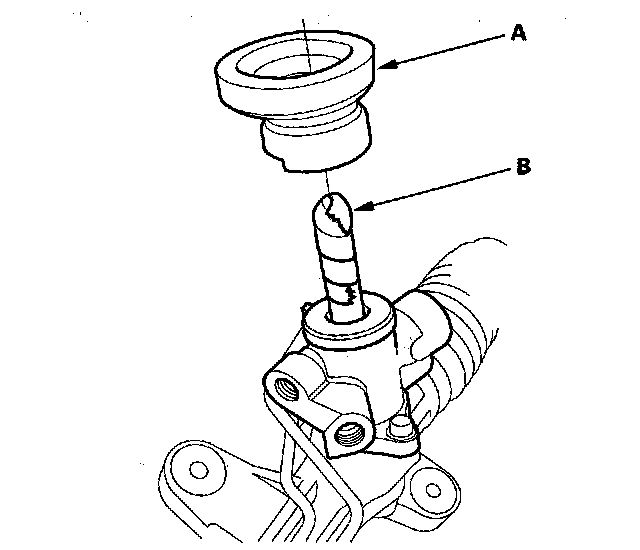 A

B