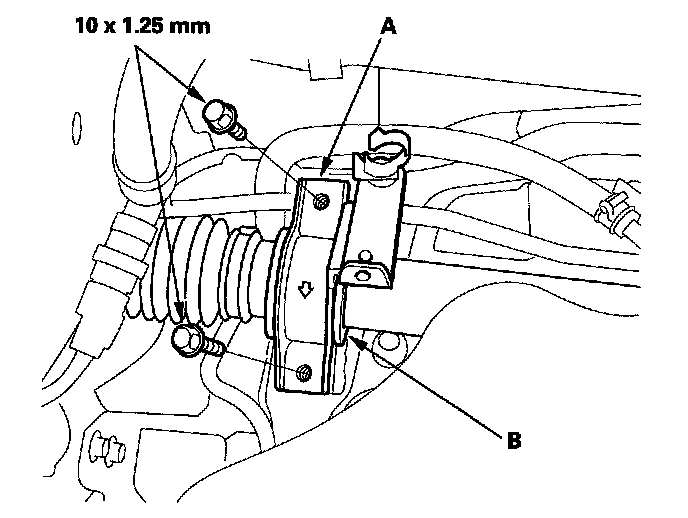 10 x 1.25 mm
A
B