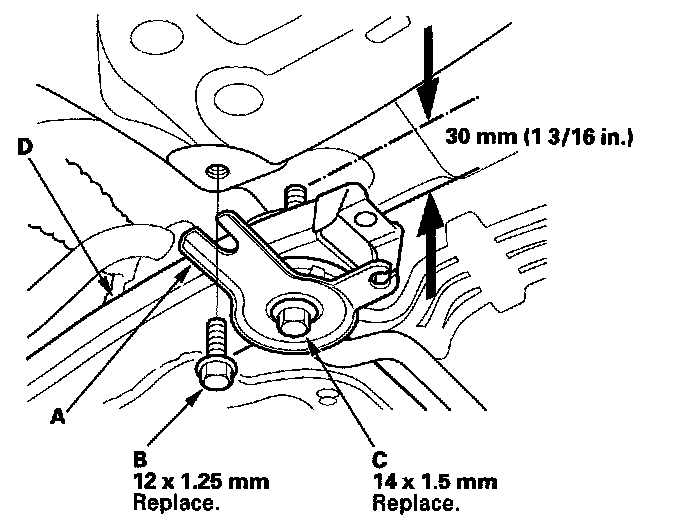 30 mm (1 3/16 in.)

D

A

B
12 x 1.25 mm
Replace.

C
14 x 1.5 mm
Replace.