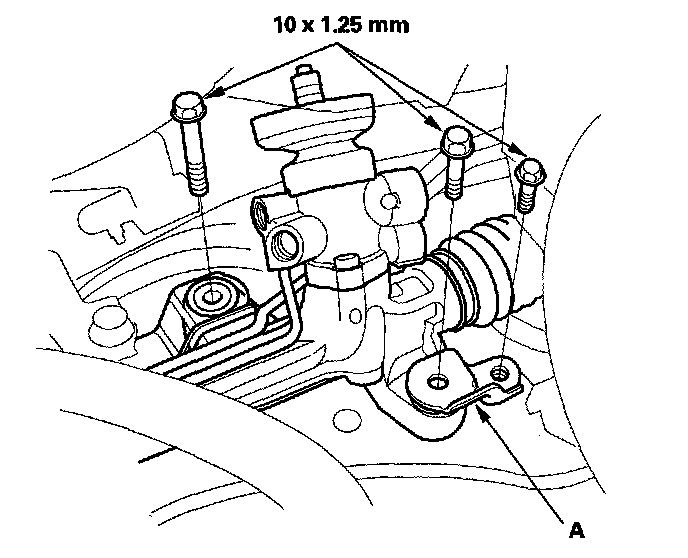 10 x 1.25 mm

A