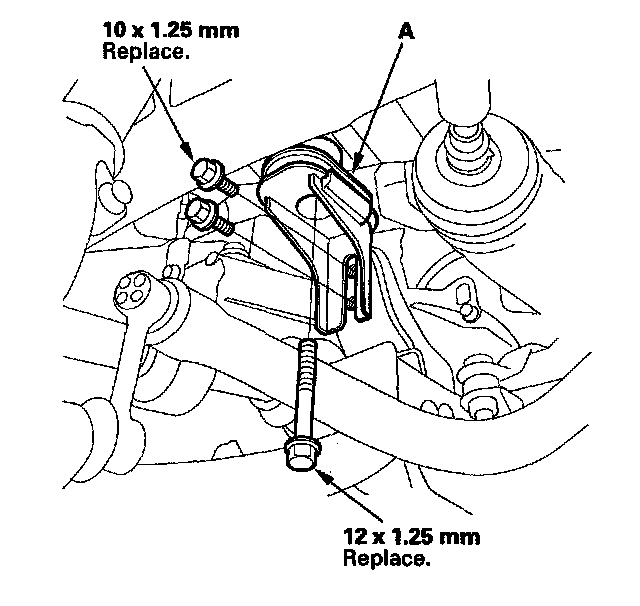 10 x 1.25 mm
Replace.

A

12 x 1.25 mm
Replace.