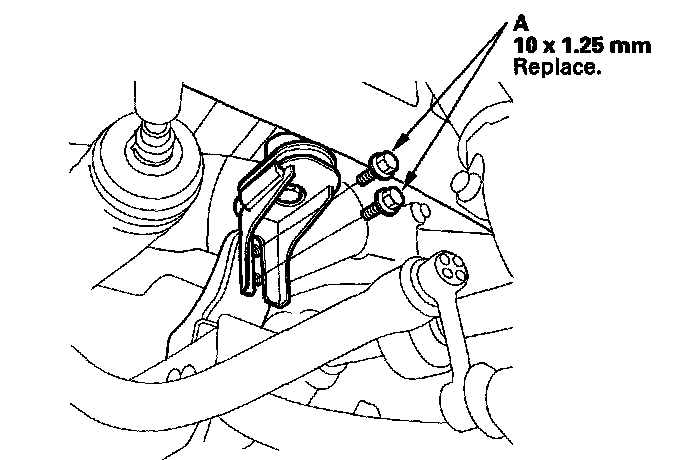 A
10 x 1.25 mm
Replace.