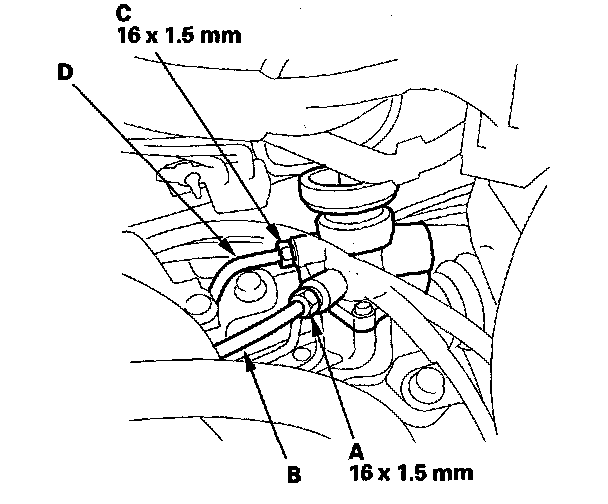 C
16 x 1.5 mm

D

B

A
16 x 1.5 mm