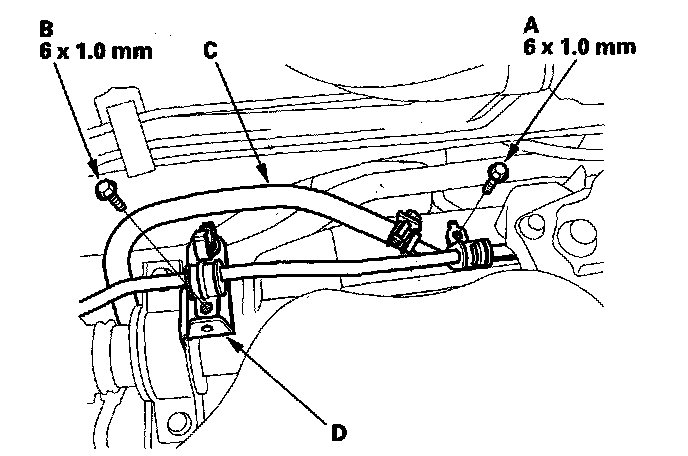 B
6 x 1.0 mm

C

A
6 x 1.0 mm

D