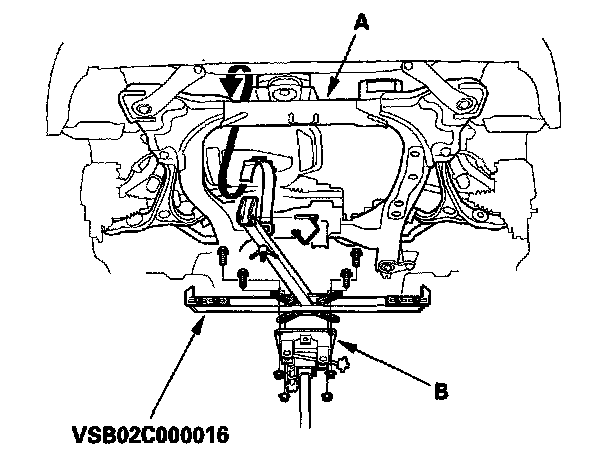 A

B

VSB02C000016