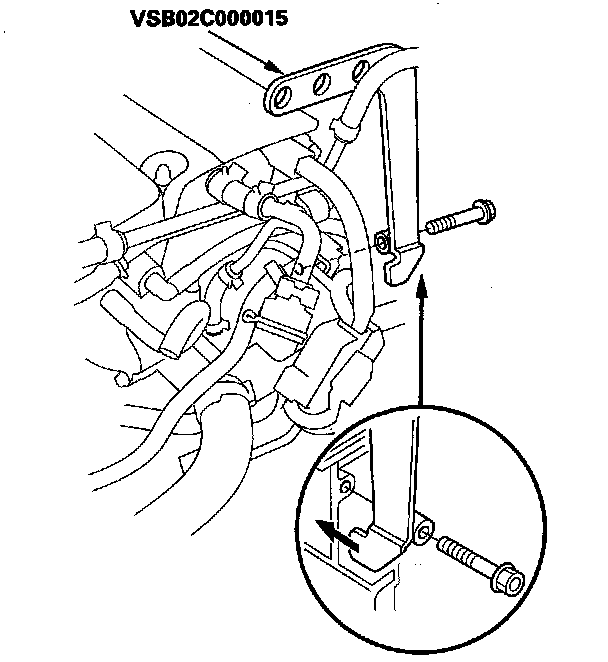 VSB02C000015