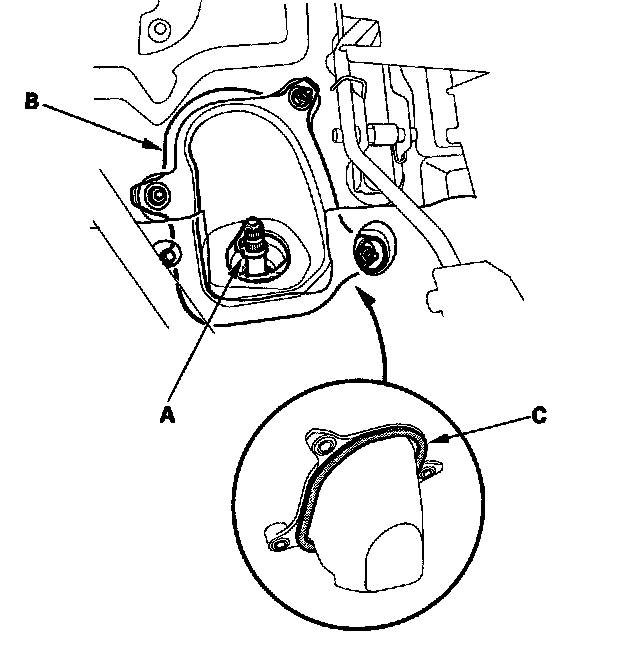 B

A

C