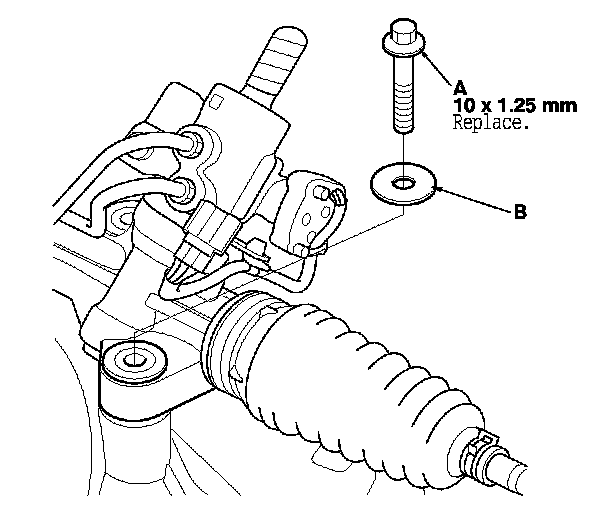 A
10 x 1.25 mm
Replace.

B