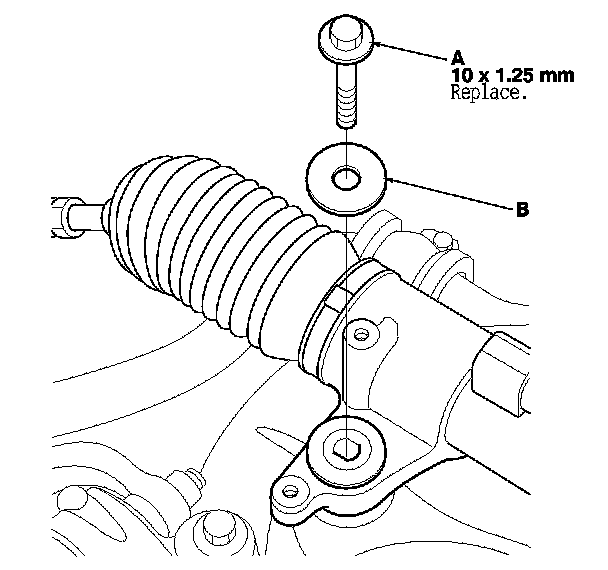 A
10 x 1.25 mm
Replace.

B