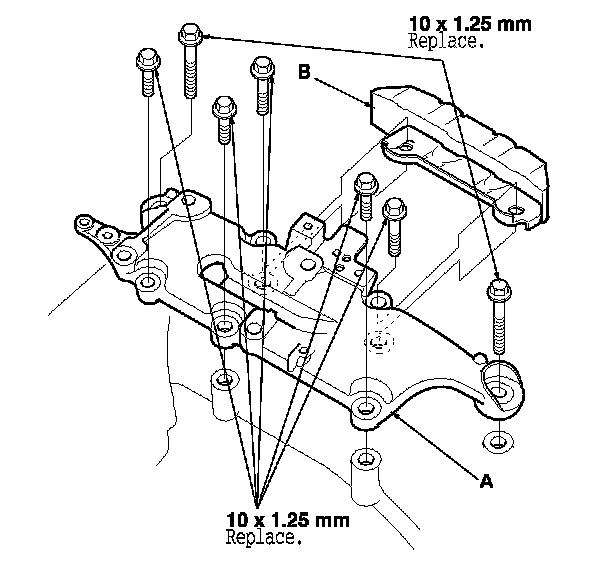 10 x 1.25 mm
Replace.

B

A

10 x 1.25 mm
Replace.