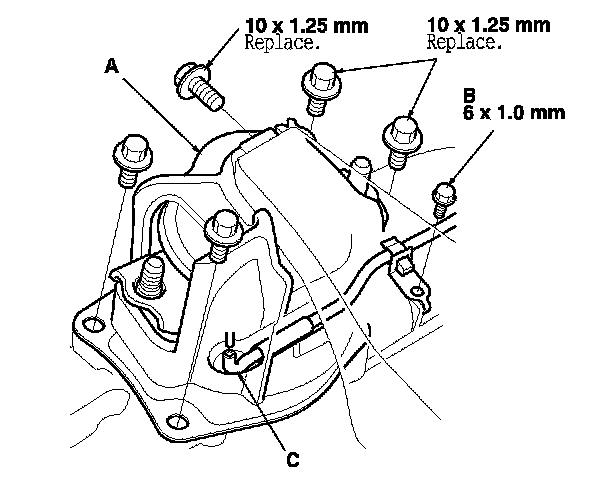 10 x 1.25 mm
Replace.

10 x 1.25 mm
Replace.

A

B
6 x 1.0 mm

C