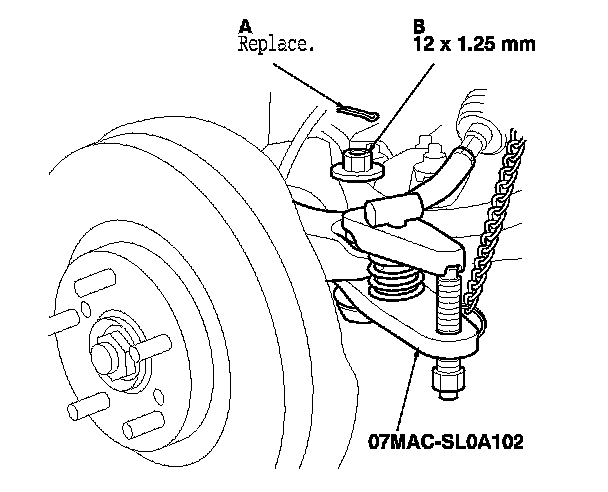 A
Replace.

B
12 x 1.25 mm

07MAC-SL0A102