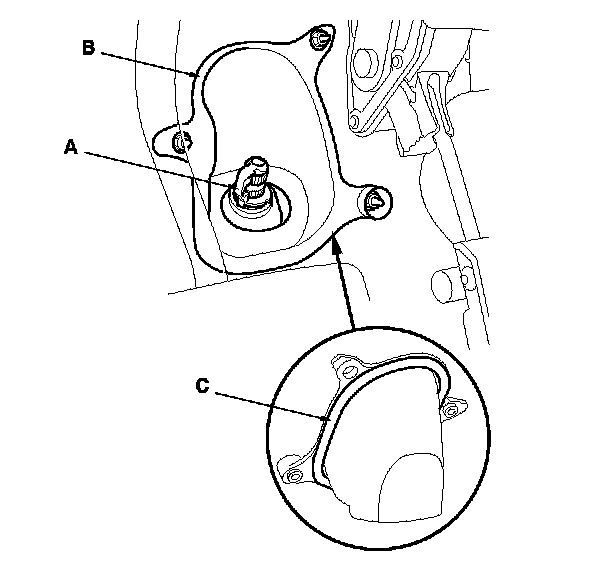 B
A
C