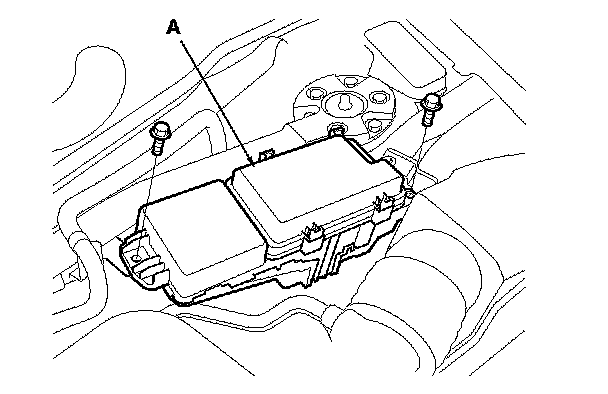 A