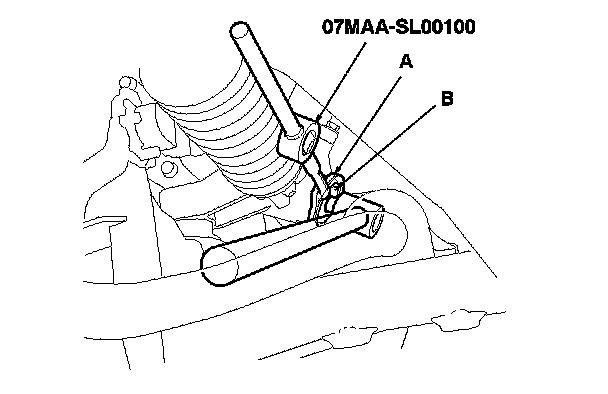 07MAA-SL00100
A
B