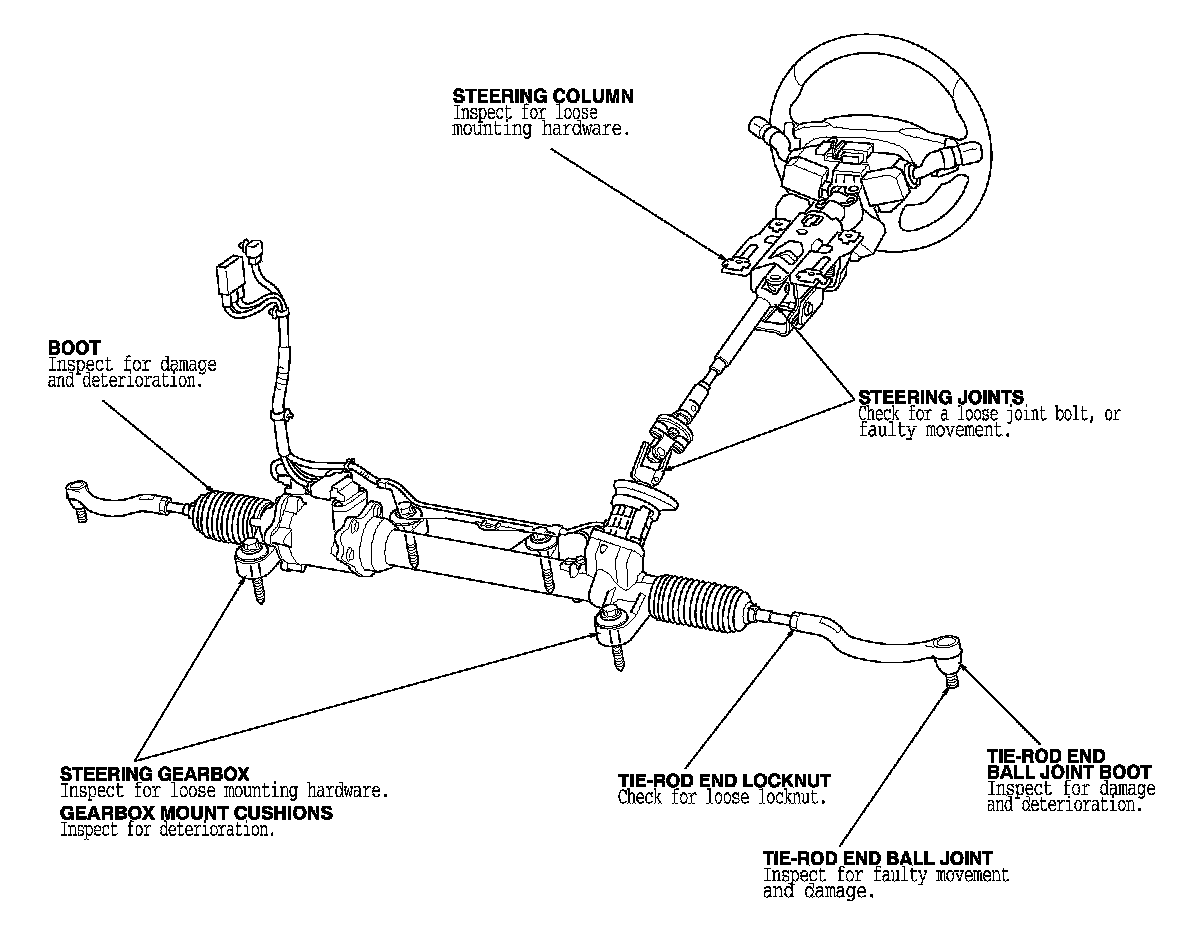 STEERING COLUMN
Inspect for loose mounting hardware.

BOOT
Inspect for damage and deterioration.

STEERING JOINTS
Check for a loose joint bolt, or faulty movement.

STEERING GEARBOX
Inspect for loose mounting hardware.
GEARBOX MOUNT CUSHIONS
Inspect for deterioration.

TIE-ROD END LOCKNUT
Check for loose locknut.

TIE-ROD END BALL JOINT BOOT
Inspect for damage and deterioration.

TIE-ROD END BALL JOINT
Inspect for faulty movement and damage.