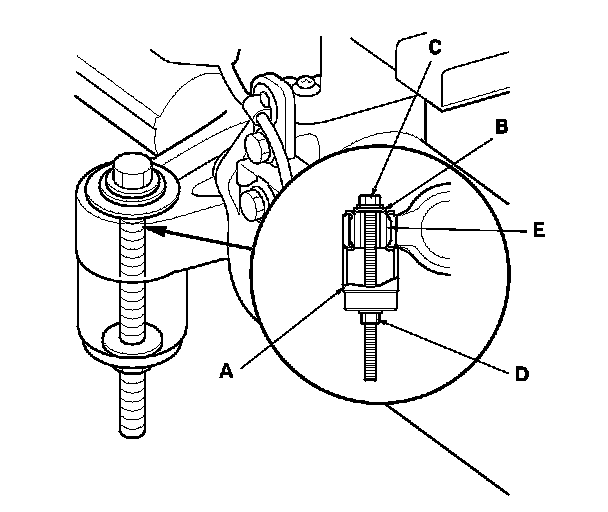 C
B
E
A
D