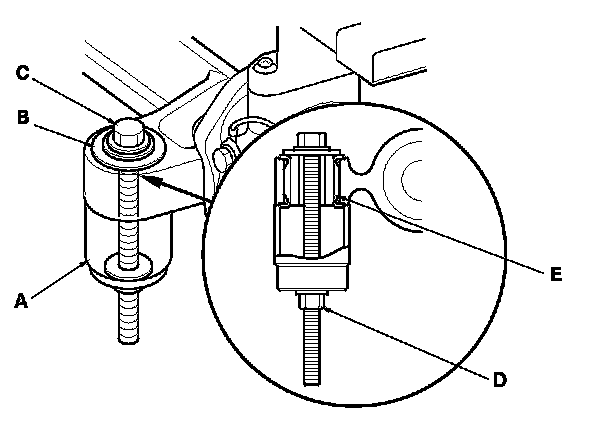 C
B
A
E
D