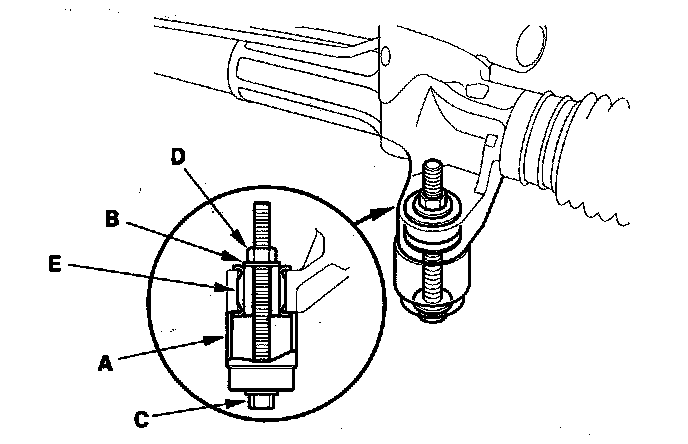 D
B
E
A
C