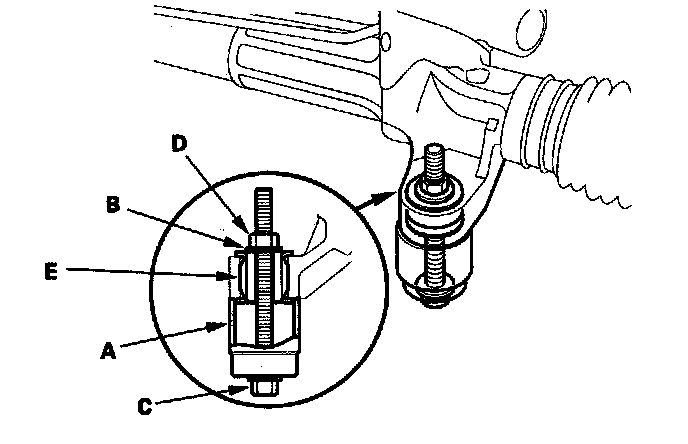 D
B
E
A
C