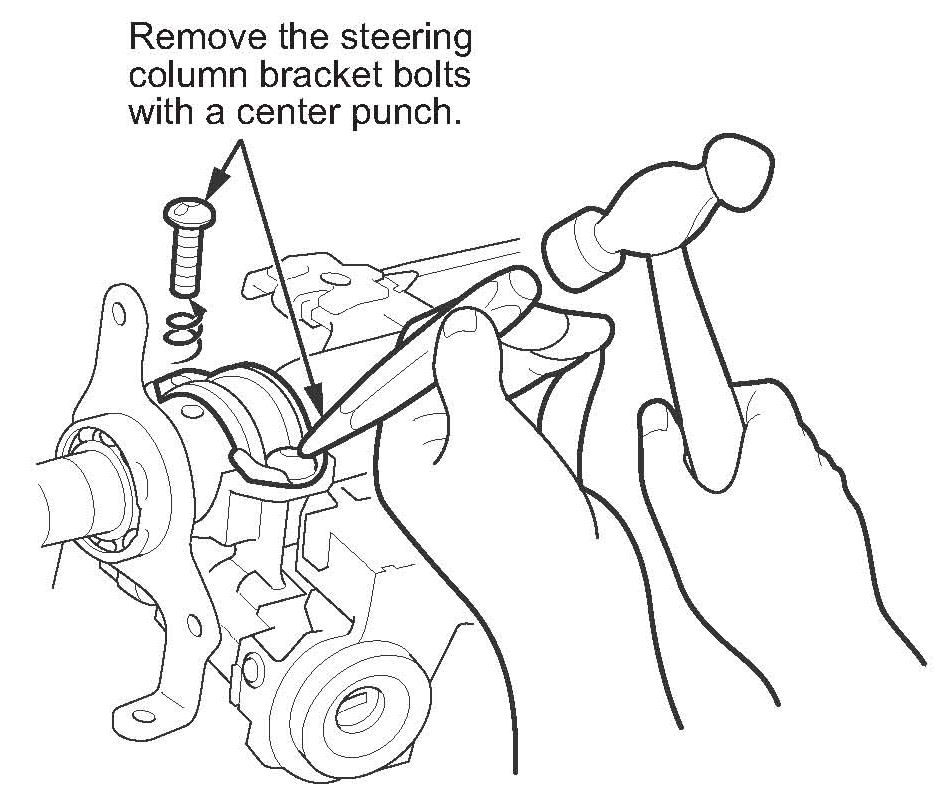 Remove the steering column bracket bolts with a center punch.