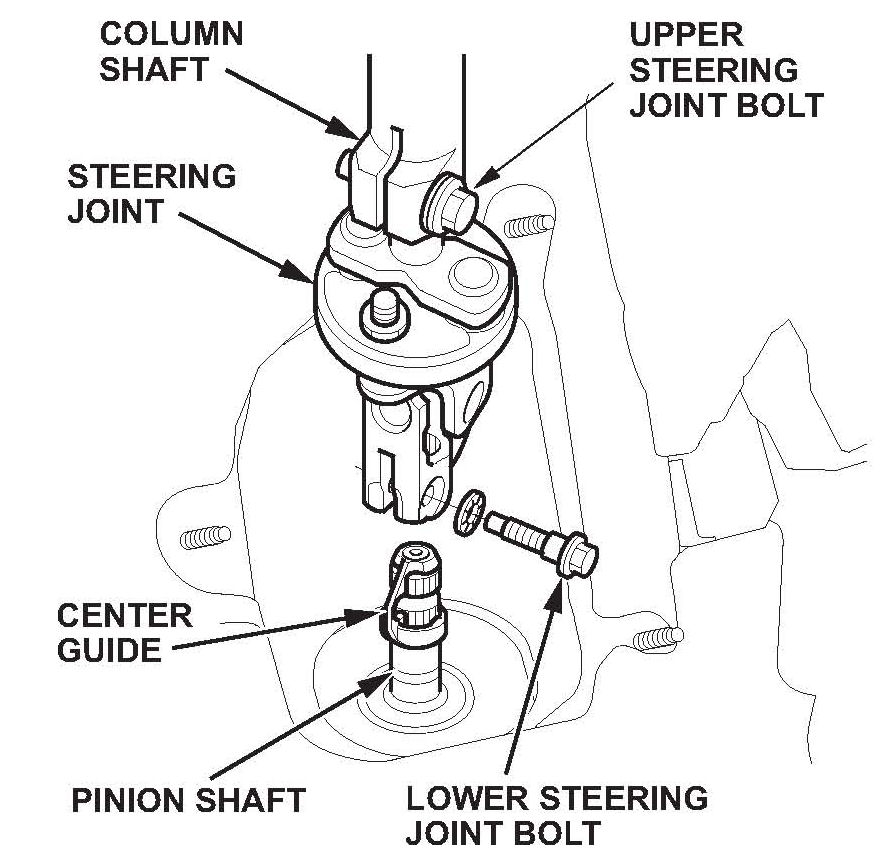 COLUMN SHAFT

UPPER STEERING JOINT BOLT

STEERING JOINT

CENTER GUIDE

PINION SHAFT

LOWER STEERING JOINT BOLT