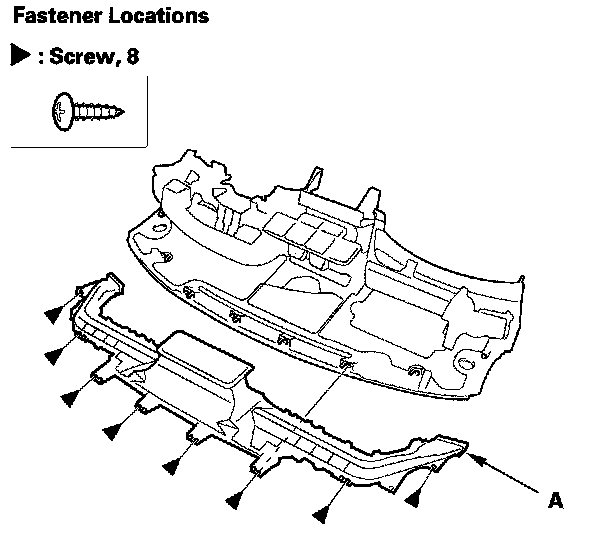 Fastener Locations

▶ : Screw, 8

A