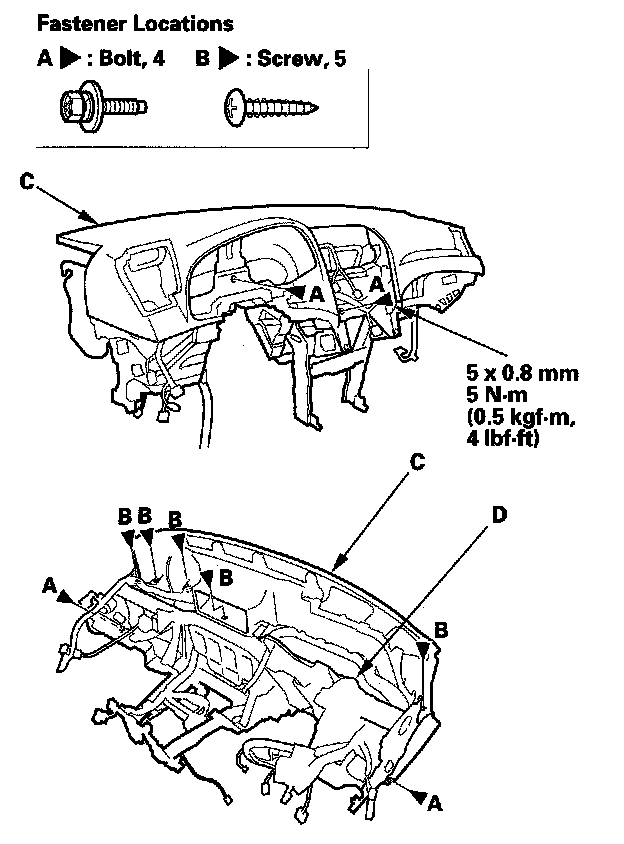 Fastener Locations

A ▶ : Bolt, 4    B ▶ : Screw, 5

C

A

A

5 x 0.8 mm
5 N·m
(0.5 kgf·m,
4 lbf·ft)

C

D

B B B

B

A

B

A