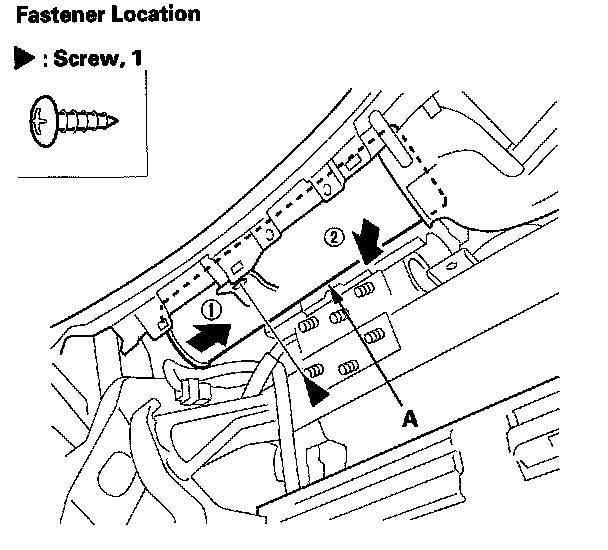 Fastener Location

▶ : Screw, 1

②

①

A