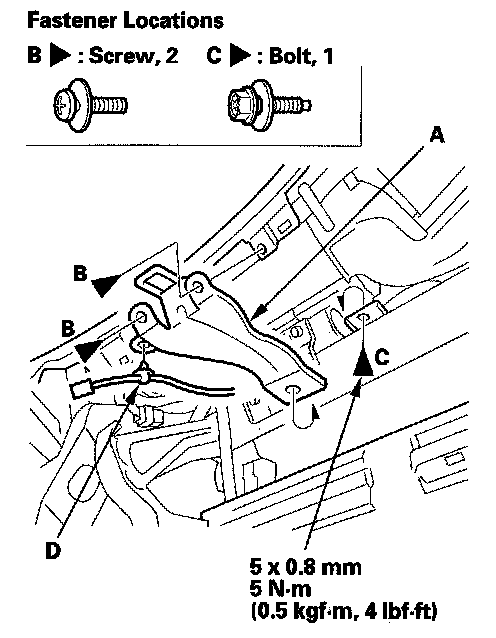 Fastener Locations

B ▶ : Screw, 2    C ▶ : Bolt, 1

A

B

B

C

D

5 x 0.8 mm
5 N·m
(0.5 kgf·m, 4 lbf·ft)