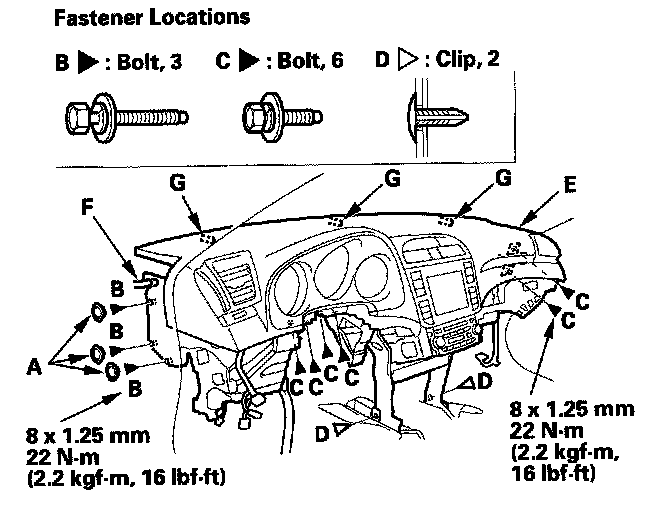 Fastener Locations

B ▶ : Bolt, 3 C ▶ : Bolt, 6 D ▷ : Clip, 2

G G G E

F

B

B

A

B

C C C C

C

C

D

D

8 x 1.25 mm
22 N·m
(2.2 kgf·m, 16 lbf·ft)

8 x 1.25 mm
22 N·m
(2.2 kgf·m,
16 lbf·ft)