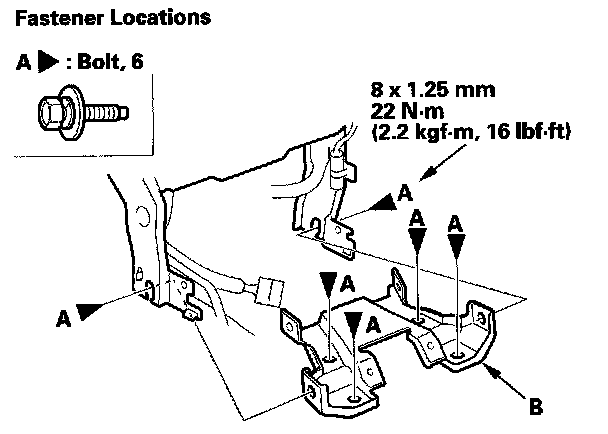 Fastener Locations

A ▶ : Bolt, 6

8 x 1.25 mm
22 N·m
(2.2 kgf·m, 16 lbf·ft)

A
A
A
A
A
A

B