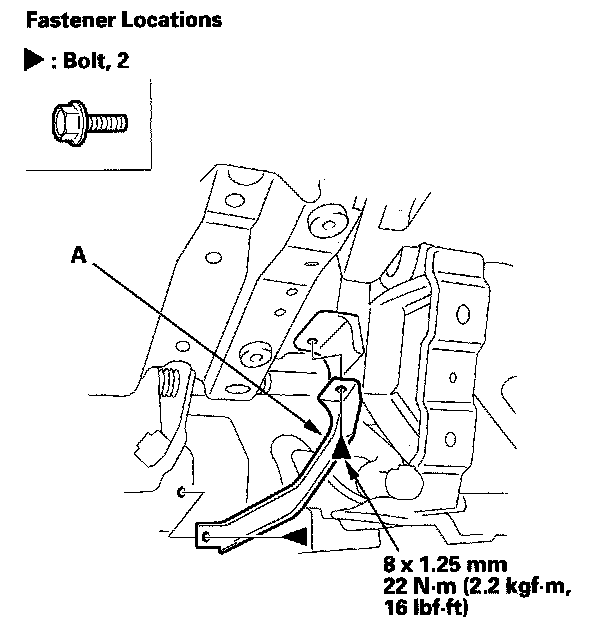 Fastener Locations

▶ : Bolt, 2

A

8 x 1.25 mm
22 N·m (2.2 kgf·m, 16 lbf·ft)