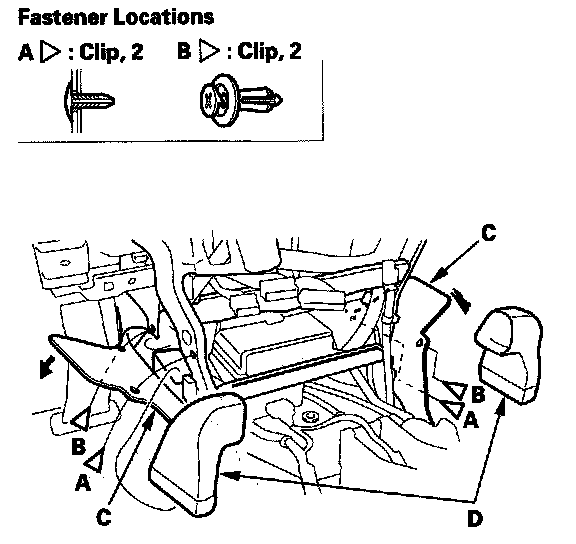 Fastener Locations

A ▷ : Clip, 2 B ▷ : Clip, 2

C

B

A

B

A

C

D