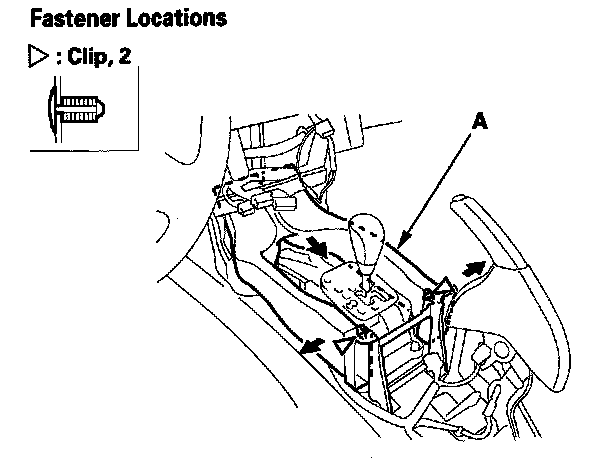 Fastener Locations

▷ : Clip, 2

A