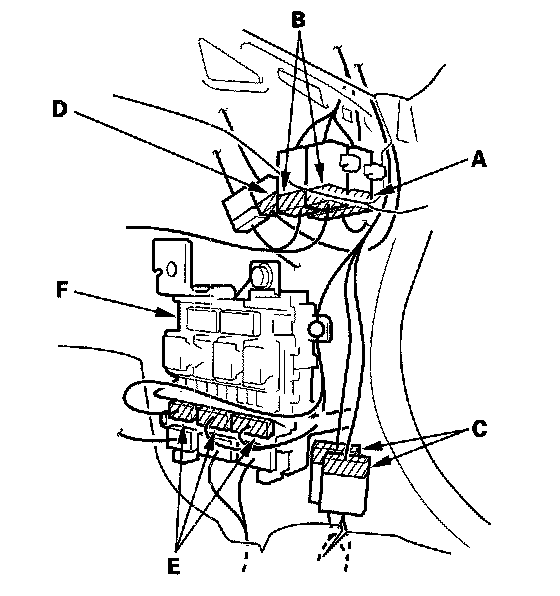 B
D
A
F
C
E