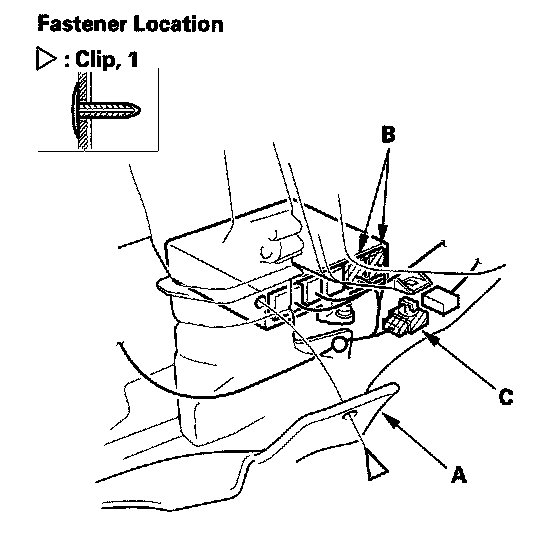 Fastener Location

▷ : Clip, 1

B

C

A