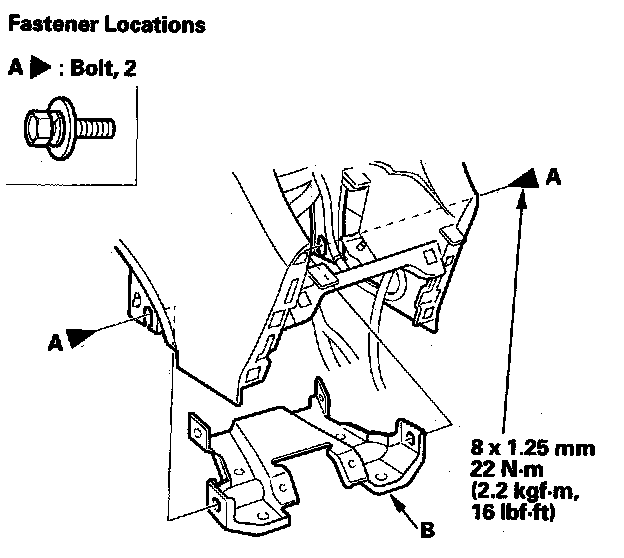 Fastener Locations

A ▶ : Bolt, 2

A

A

8 x 1.25 mm
22 N·m
(2.2 kgf·m,
16 lbf·ft)

B