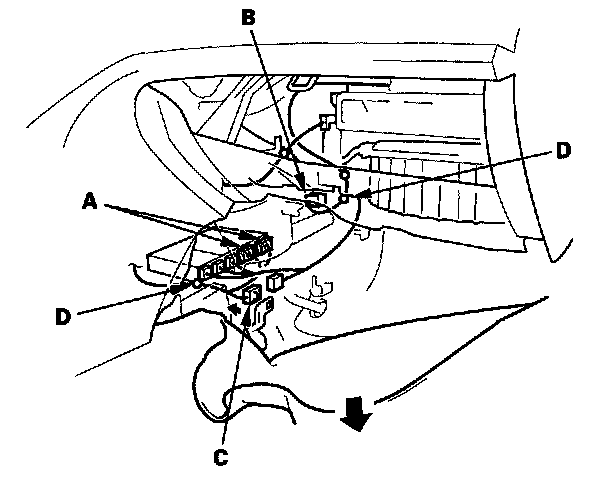 B
D
A
D
C