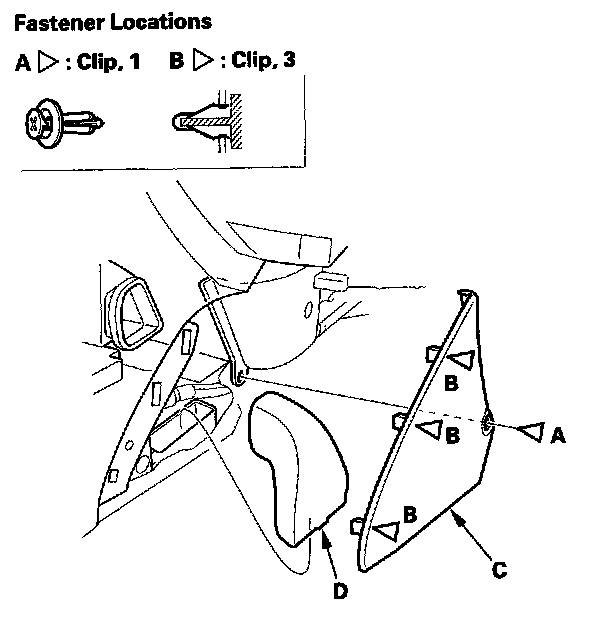 Fastener Locations

A ▷ : Clip, 1    B ▷ : Clip, 3

B

B

A

B

C

D