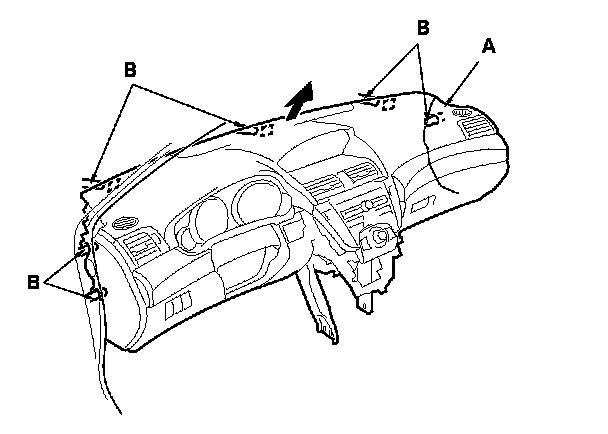 B
A
B
B