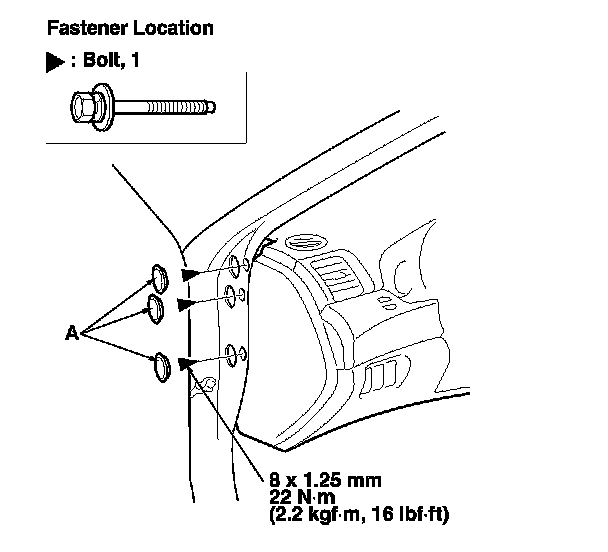 Fastener Location

▶ : Bolt, 1

A

8 x 1.25 mm
22 N·m
(2.2 kgf·m, 16 lbf·ft)