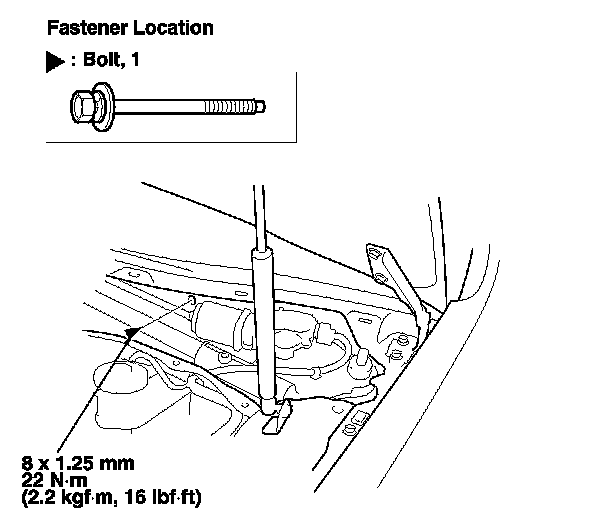 Fastener Location

▶ : Bolt, 1

8 x 1.25 mm
22 N·m
(2.2 kgf·m, 16 lbf·ft)