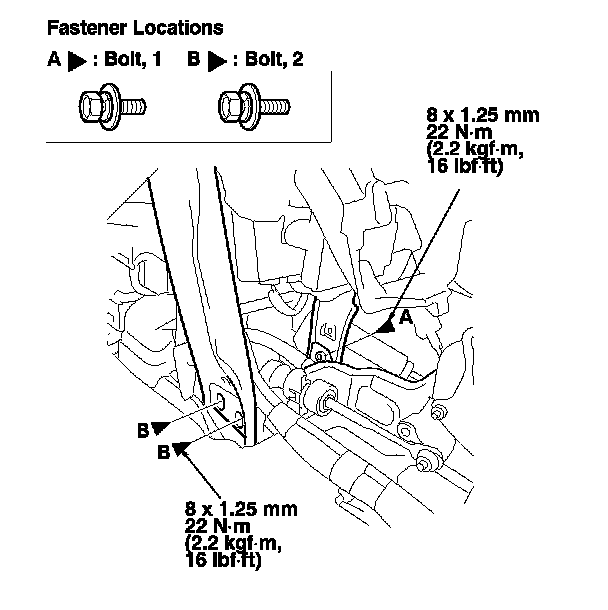 Fastener Locations

A ▶ : Bolt, 1    B ▶ : Bolt, 2

8 x 1.25 mm
22 N·m
(2.2 kgf·m,
16 lbf·ft)

A

B

B

8 x 1.25 mm
22 N·m
(2.2 kgf·m,
16 lbf·ft)