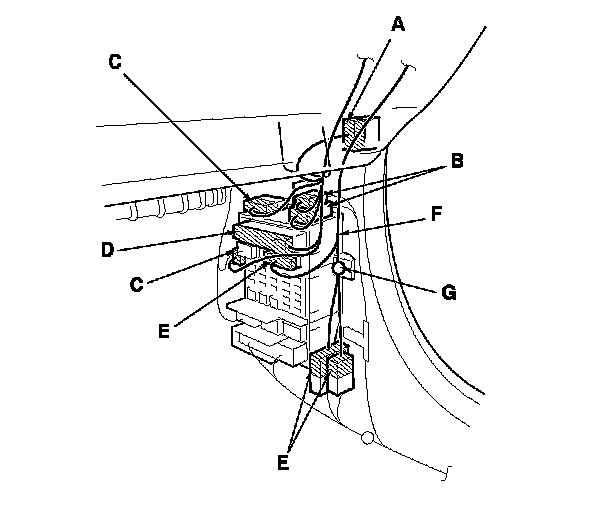 A
C
B
F
D
C
G
E
E