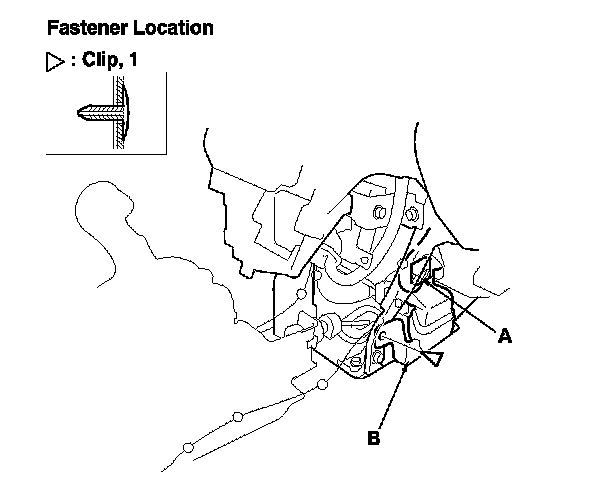 Fastener Location

▷ : Clip, 1

A

B