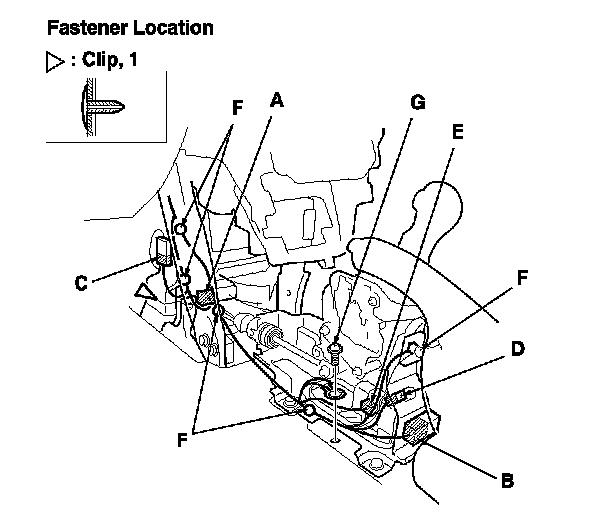 Fastener Location

▷ : Clip, 1

F
A
G
E
C
F
D
F
B