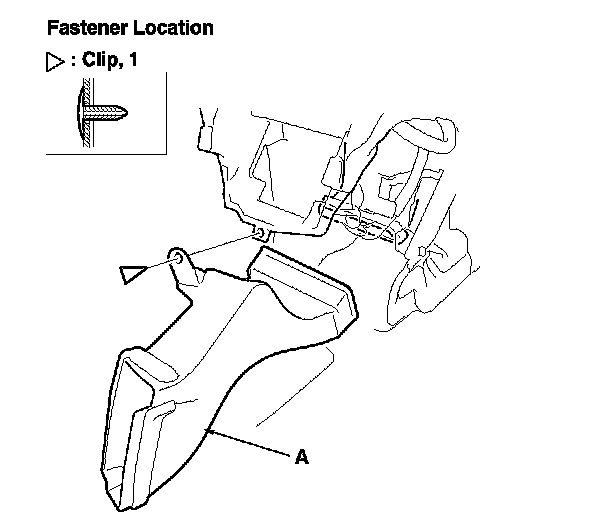 Fastener Location

▷ : Clip, 1

A